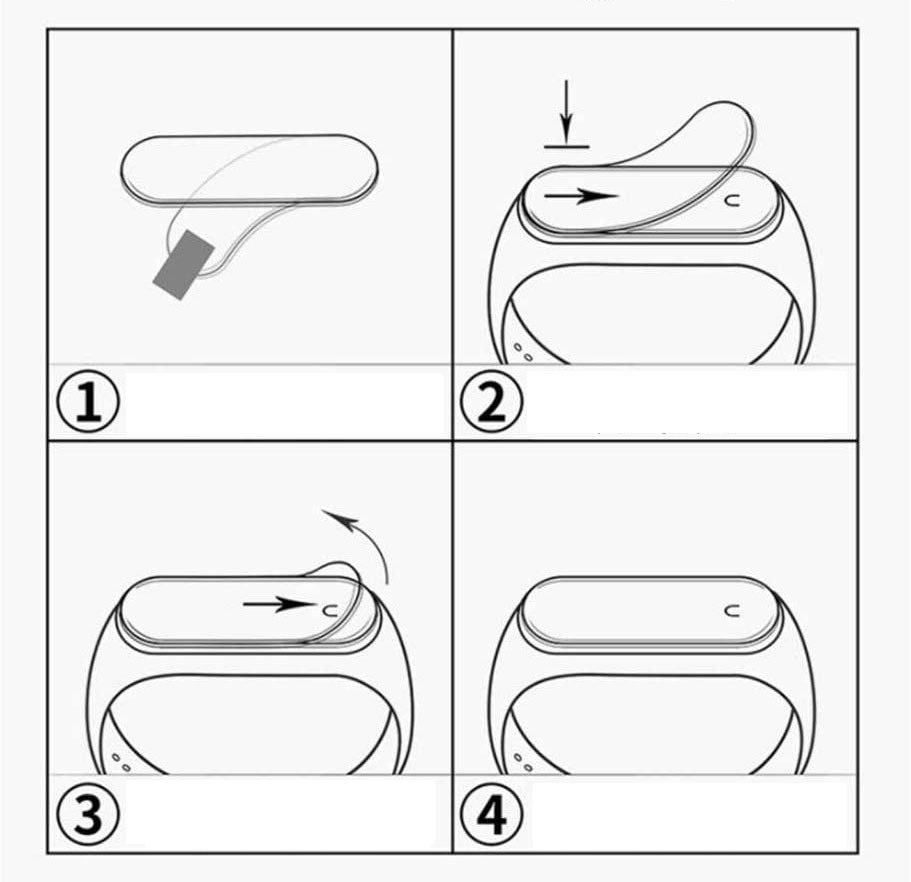 ①

②

③

④